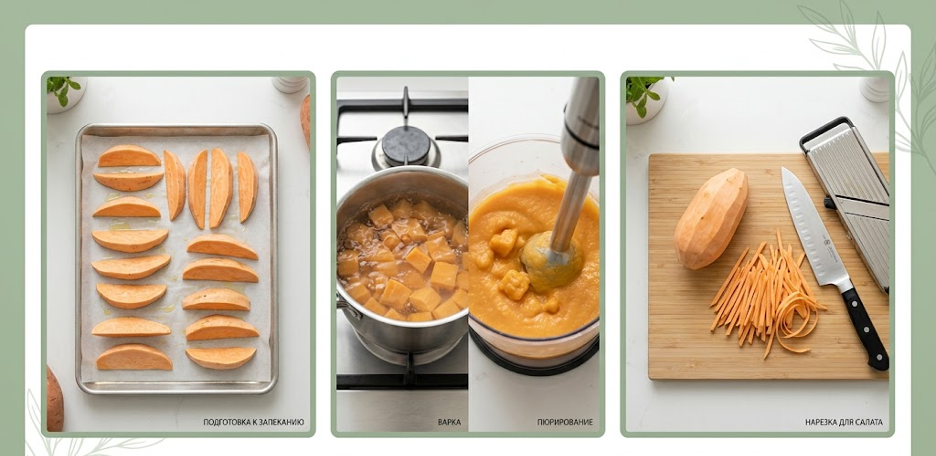 ПОДГОТОВКА К ЗАПЕКАНИЮ

ВАРКА

ПЮРИРОВАНИЕ

НАРЕЗКА ДЛЯ САЛАТА